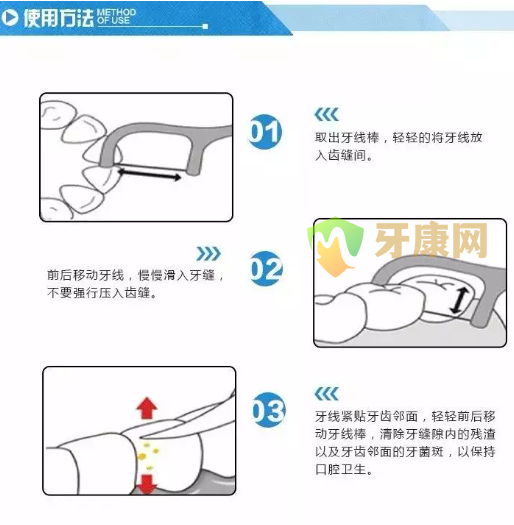 使用方法 METHOD OF USE

01

取出牙线棒，轻轻的将牙线放入齿缝间。

牙康网

02

前后移动牙线，慢慢滑入牙缝，不要强行压入齿缝。

03

牙线紧贴牙齿邻面，轻轻前后移动牙线棒，清除牙缝隙内的残渣以及牙齿邻面的牙菌斑，以保持口腔卫生。